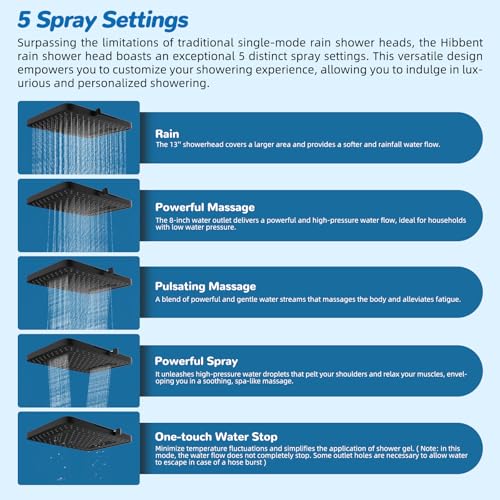 5 Spray Settings

Surpassing the limitations of traditional single-mode rain shower heads, the Hibbent rain shower head boasts an exceptional 5 distinct spray settings. This versatile design empowers you to customize your showering experience, allowing you to indulge in luxurious and personalized showering.

Rain
The 13" showerhead covers a larger area and provides a softer and rainfall water flow.

Powerful Massage
The 8-inch water outlet delivers a powerful and high-pressure water flow, ideal for households with low water pressure.

Pulsating Massage
A blend of powerful and gentle water streams that massages the body and alleviates fatigue.

Powerful Spray
It unleashes high-pressure water droplets that pelt your shoulders and relax your muscles, enveloping you in a soothing, spa-like massage.

One-touch Water Stop
Minimize temperature fluctuations and simplifies the application of shower gel. ( Note: in this mode, the water flow does not completely stop. Some outlet holes are necessary to allow water to escape in case of a hose burst )